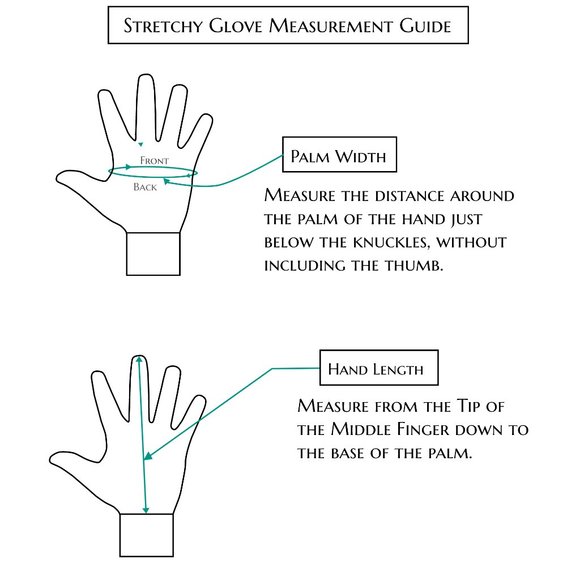 Stretchy Glove Measurement Guide

Front

Back

Palm Width

Measure the distance around the palm of the hand just below the knuckles, without including the thumb.

Hand Length

Measure from the Tip of the Middle Finger down to the base of the palm.